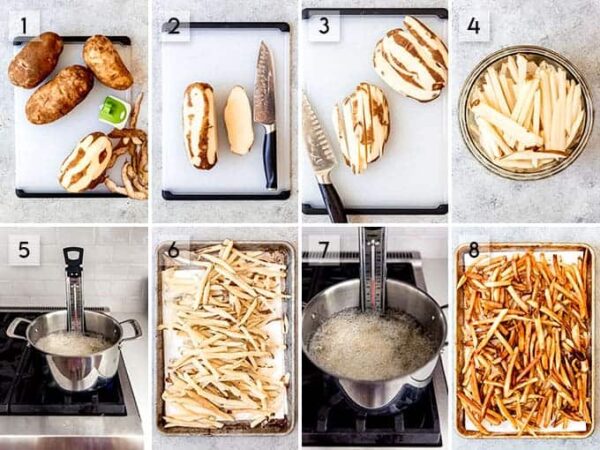 1
2
3
4
5
6
7
8