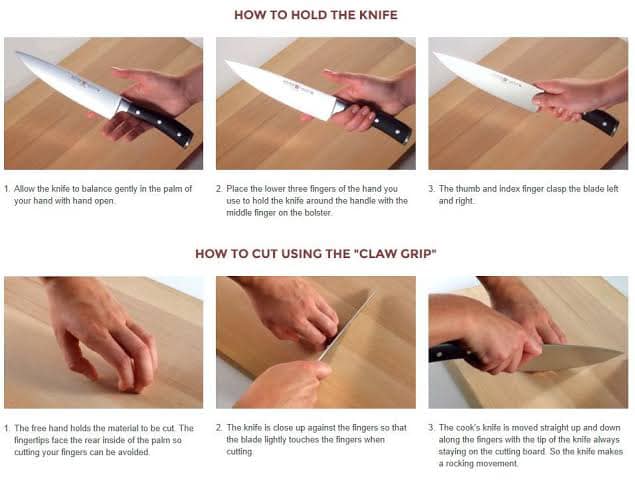 HOW TO HOLD THE KNIFE

1. Allow the knife to balance gently in the palm of your hand with hand open.

2. Place the lower three fingers of the hand you use to hold the knife around the handle with the middle finger on the bolster.

3. The thumb and index finger clasp the blade left and right.

HOW TO CUT USING THE "CLAW GRIP"

1. The free hand holds the material to be cut. The fingertips face the rear inside of the palm so cutting your fingers can be avoided.

2. The knife is close up against the fingers so that the blade lightly touches the fingers when cutting.

3. The cook's knife is moved straight up and down along the fingers with the tip of the knife always staying on the cutting board. So the knife makes a rocking movement.