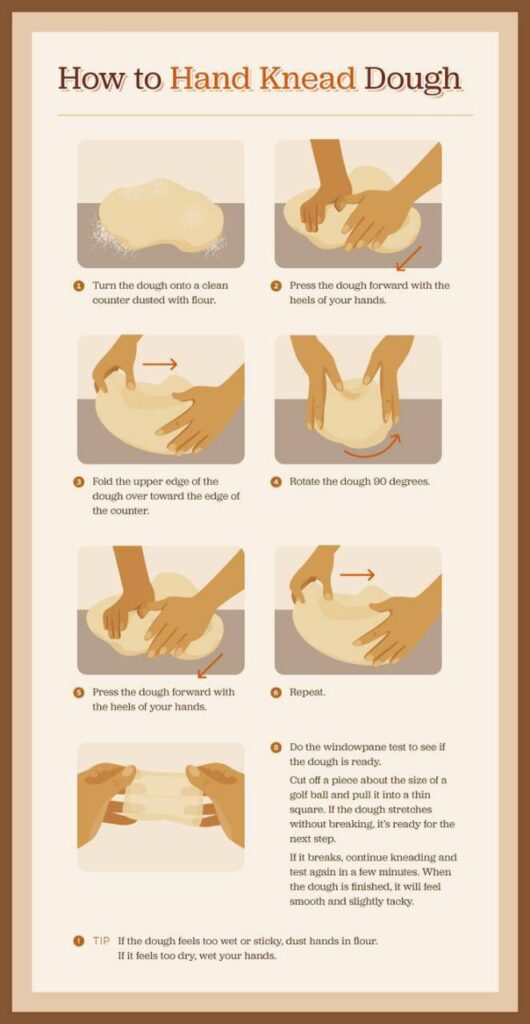 How to Hand Knead Dough

1 Turn the dough onto a clean counter dusted with flour.

2 Press the dough forward with the heels of your hands.

3 Fold the upper edge of the dough over toward the edge of the counter.

4 Rotate the dough 90 degrees.

5 Press the dough forward with the heels of your hands.

6 Repeat.

8 Do the windowpane test to see if the dough is ready.

Cut off a piece about the size of a golf ball and pull it into a thin square. If the dough stretches without breaking, it's ready for the next step.

If it breaks, continue kneading and test again in a few minutes. When the dough is finished, it will feel smooth and slightly tacky.

! TIP If the dough feels too wet or sticky, dust hands in flour. If it feels too dry, wet your hands.